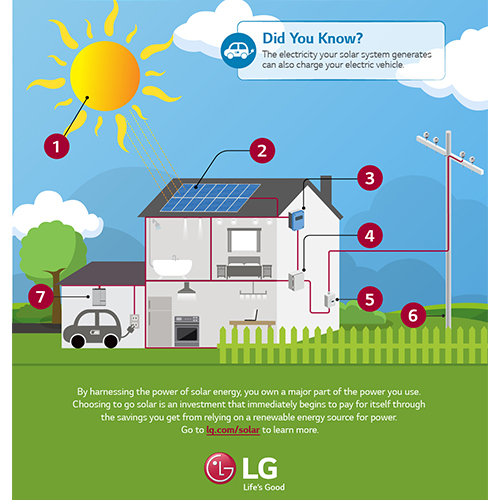 Did You Know?
The electricity your solar system generates can also charge your electric vehicle.

1

2

3

4

5

6

7

By harnessing the power of solar energy, you own a major part of the power you use. Choosing to go solar is an investment that immediately begins to pay for itself through the savings you get from relying on a renewable energy source for power. Go to lg.com/solar to learn more.

LG
Life's Good